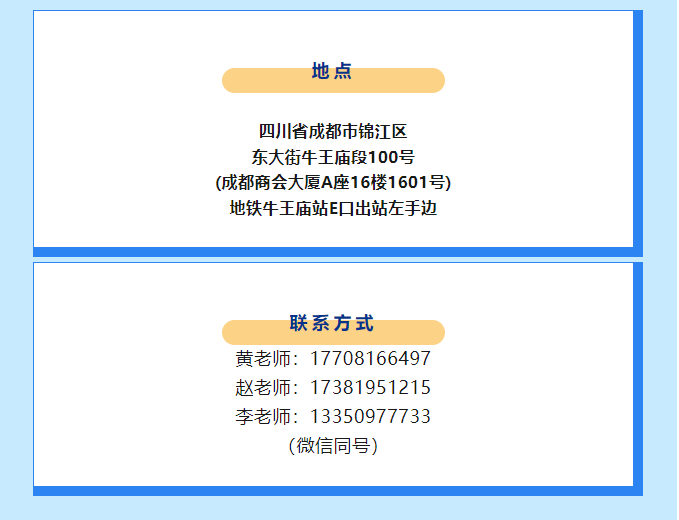 地点

四川省成都市锦江区
东大街牛王庙段100号
(成都商会大厦A座16楼1601号)
地铁牛王庙站E口出站左手边

联系方式

黄老师：17708166497
赵老师：17381951215
李老师：13350977733
(微信同号)